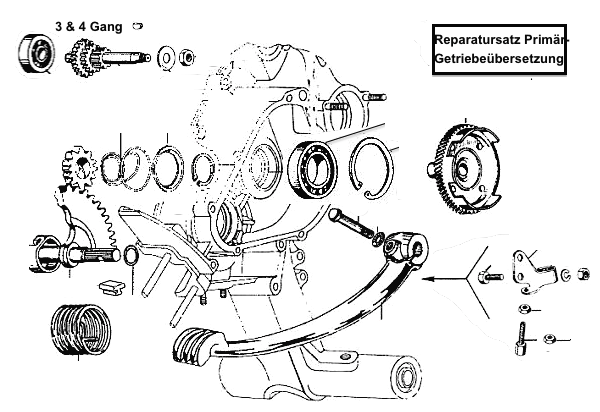 3 & 4 Gang

Reparatursatz Primär-Getriebeübersetzung