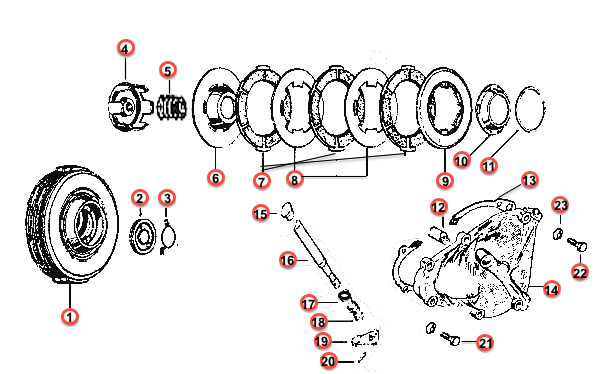 4
5
6
7
8
9
10
11
1
2
3
15
16
17
18
19
20
12
13
23
22
14
21