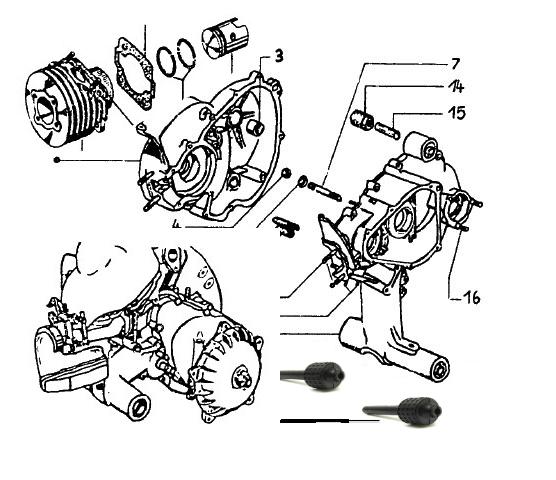 3
7
14
15
4
16